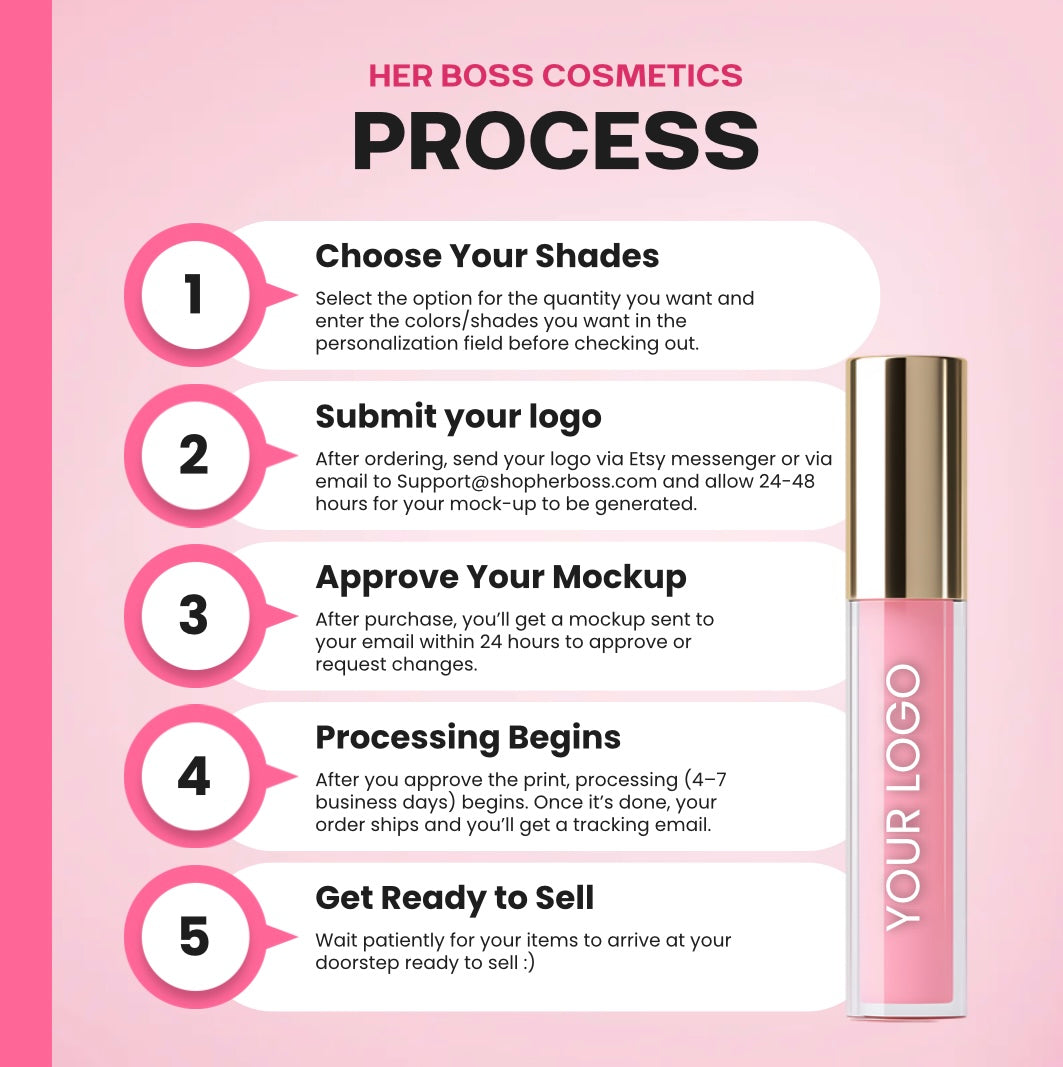 HER BOSS COSMETICS
PROCESS

1
Choose Your Shades
Select the option for the quantity you want and enter the colors/shades you want in the personalization field before checking out.

2
Submit your logo
After ordering, send your logo via Etsy messenger or via email to Support@shopherboss.com and allow 24-48 hours for your mock-up to be generated.

3
Approve Your Mockup
After purchase, you'll get a mockup sent to your email within 24 hours to approve or request changes.

4
Processing Begins
After you approve the print, processing (4–7 business days) begins. Once it's done, your order ships and you'll get a tracking email.

5
Get Ready to Sell
Wait patiently for your items to arrive at your doorstep ready to sell :)

YOUR LOGO